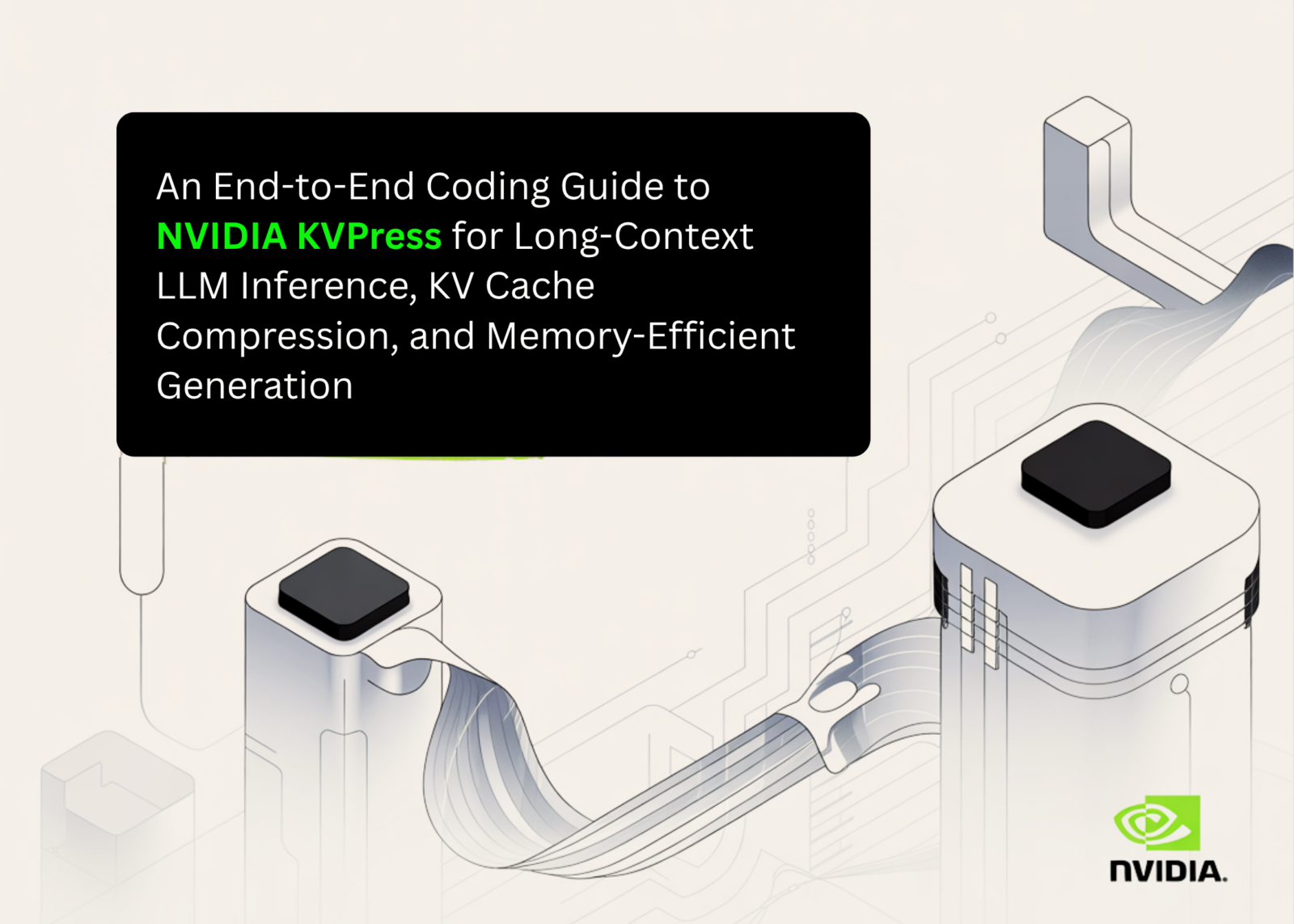 An End-to-End Coding Guide to NVIDIA KVPress for Long-Context LLM Inference, KV Cache Compression, and Memory-Efficient Generation

NVIDIA.